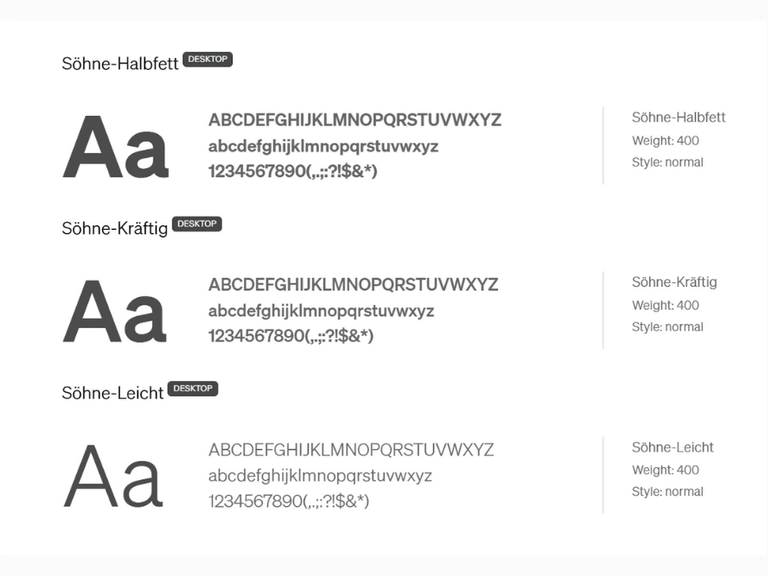 Söhne-Halbfett DESKTOP

Aa

ABCDEFGHIJKLMNOPQRSTUVWXYZ
abcdefghijklmnopqrstuvwxyz
1234567890(,.;:?!$&*)

Söhne-Halbfett
Weight: 400
Style: normal

Söhne-Kräftig DESKTOP

Aa

ABCDEFGHIJKLMNOPQRSTUVWXYZ
abcdefghijklmnopqrstuvwxyz
1234567890(,.;:?!$&*)

Söhne-Kräftig
Weight: 400
Style: normal

Söhne-Leicht DESKTOP

Aa

ABCDEFGHIJKLMNOPQRSTUVWXYZ
abcdefghijklmnopqrstuvwxyz
1234567890(,.;:?!$&*)

Söhne-Leicht
Weight: 400
Style: normal